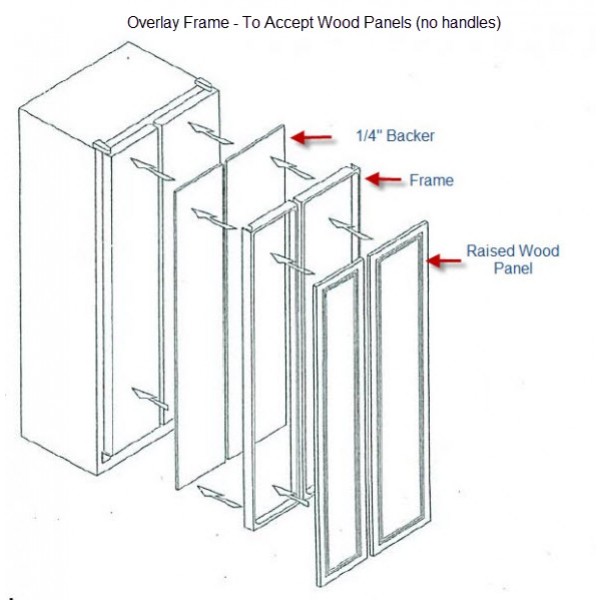 Overlay Frame - To Accept Wood Panels (no handles)

1/4" Backer

Frame

Raised Wood Panel